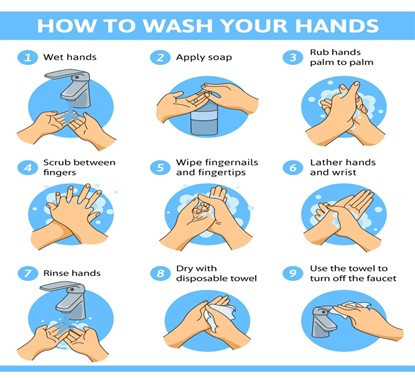 HOW TO WASH YOUR HANDS

1 Wet hands

2 Apply soap

3 Rub hands palm to palm

4 Scrub between fingers

5 Wipe fingernails and fingertips

6 Lather hands and wrist

7 Rinse hands

8 Dry with disposable towel

9 Use the towel to turn off the faucet